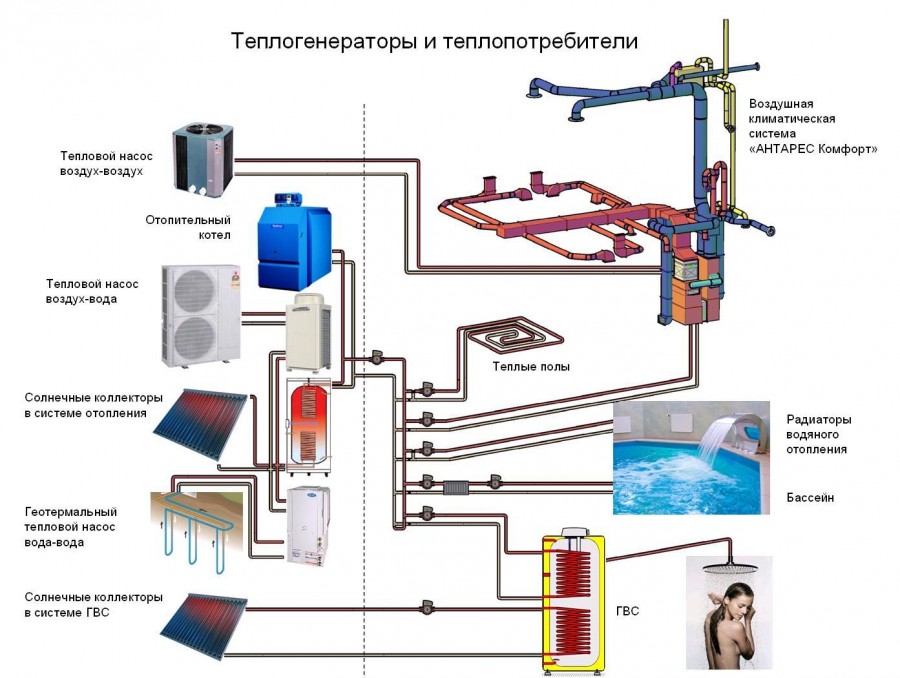 Теплогенераторы и теплопотребители

Тепловой насос воздух-воздух

Отопительный котел

Тепловой насос воздух-вода

Солнечные коллекторы в системе отопления

Геотермальный тепловой насос вода-вода

Солнечные коллекторы в системе ГВС

Воздушная климатическая система «АНТАРЕС Комфорт»

Теплые полы

Радиаторы водяного отопления

Бассейн

ГВС