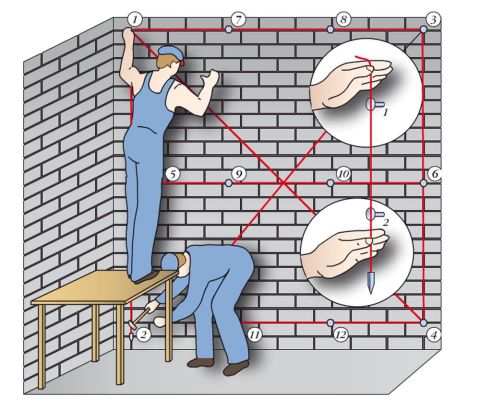 1
7
8
3
1
5
9
10
6
2
2
11
12
4