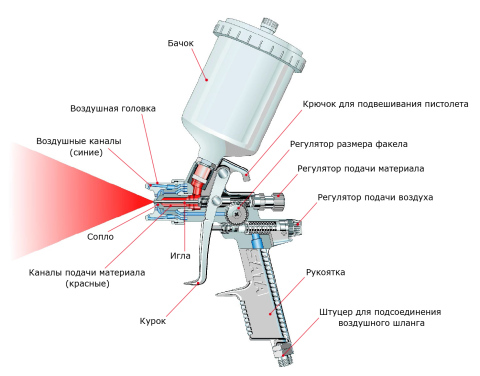 Бачок

Воздушная головка

Воздушные каналы (синие)

Сопло

Игла

Каналы подачи материала (красные)

Курок

Крючок для подвешивания пистолета

Регулятор размера факела

Регулятор подачи материала

Регулятор подачи воздуха

Рукоятка

Штуцер для подсоединения воздушного шланга

SATA