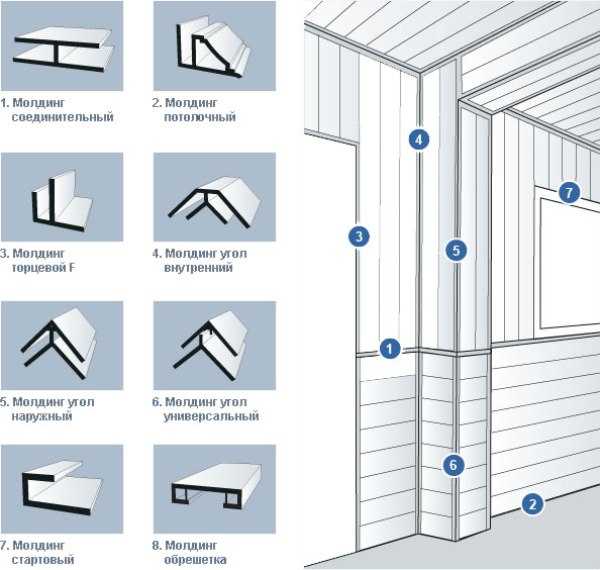 1. Молдинг соединительный

2. Молдинг потолочный

3. Молдинг торцевой F

4. Молдинг угол внутренний

5. Молдинг угол наружный

6. Молдинг угол универсальный

7. Молдинг стартовый

8. Молдинг обрешетка

4

7

3

5

1

6

2