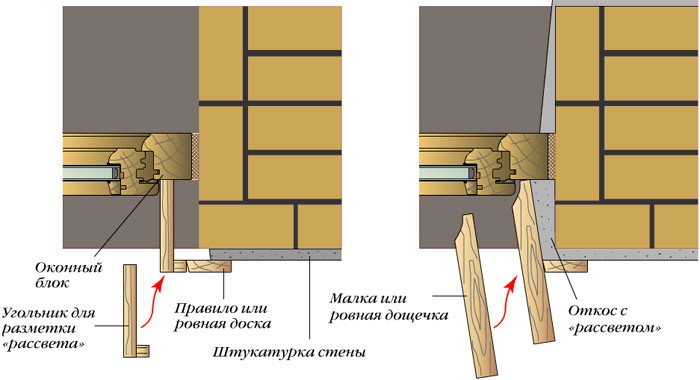 Оконный блок

Угольник для разметки «рассвета»

Правило или ровная доска

Штукатурка стены

Малка или ровная дощечка

Откос с «рассветом»