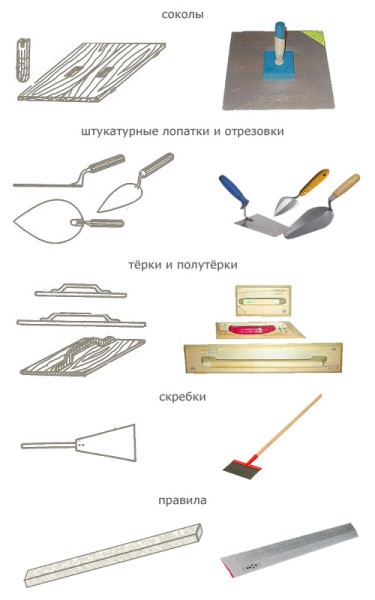 соколы

штукатурные лопатки и отрезовки

тёрки и полутёрки

скребки

правила