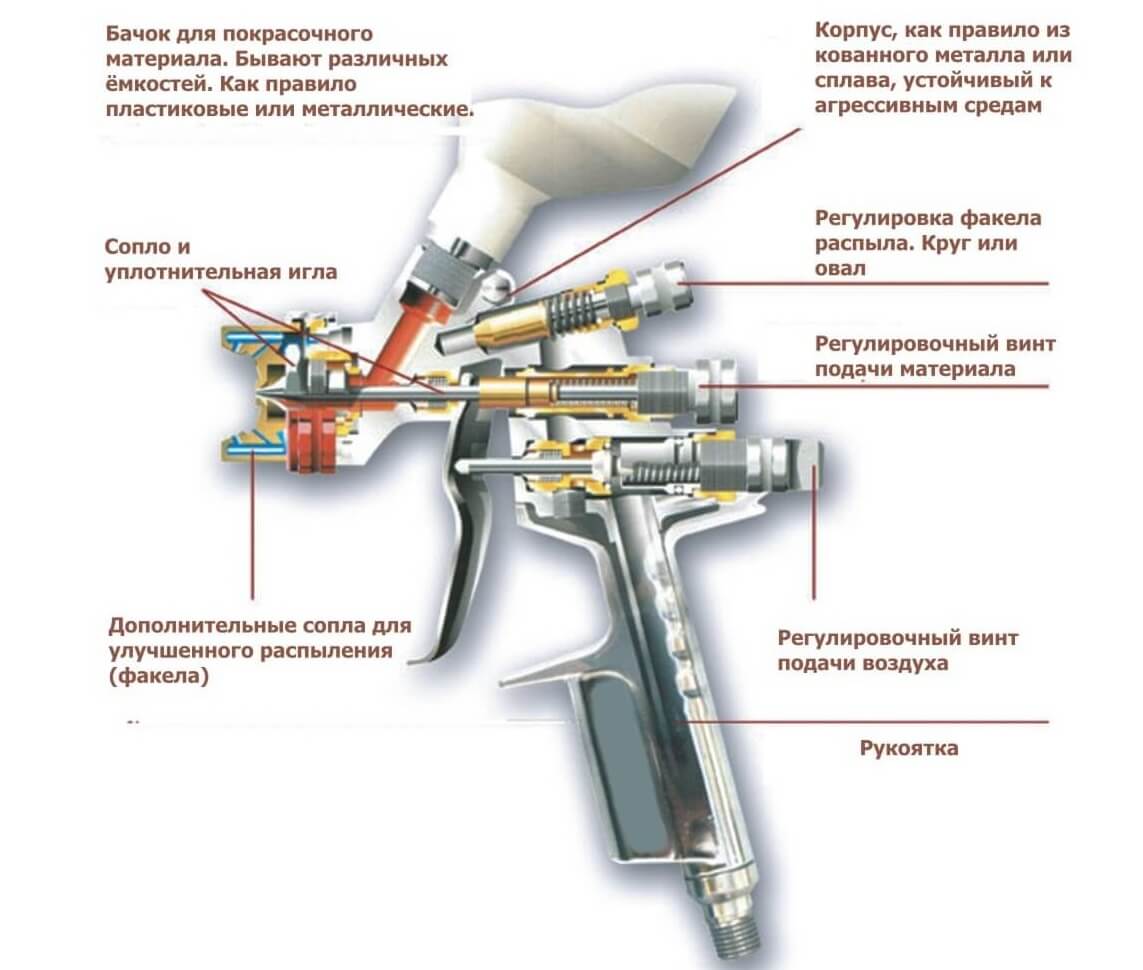 Бачок для покрасочного материала. Бывают различных ёмкостей. Как правило пластиковые или металлические.

Корпус, как правило из кованного металла или сплава, устойчивый к агрессивным средам

Сопло и уплотнительная игла

Регулировка факела распыла. Круг или овал

Регулировочный винт подачи материала

Дополнительные сопла для улучшенного распыления (факела)

Регулировочный винт подачи воздуха

Рукоятка