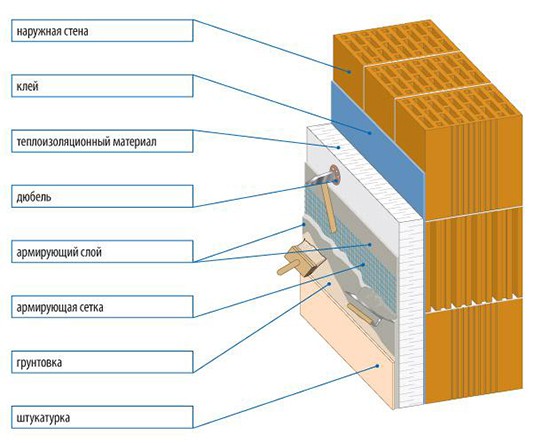 наружная стена

клей

теплоизоляционный материал

дюбель

армирующий слой

армирующая сетка

грунтовка

штукатурка