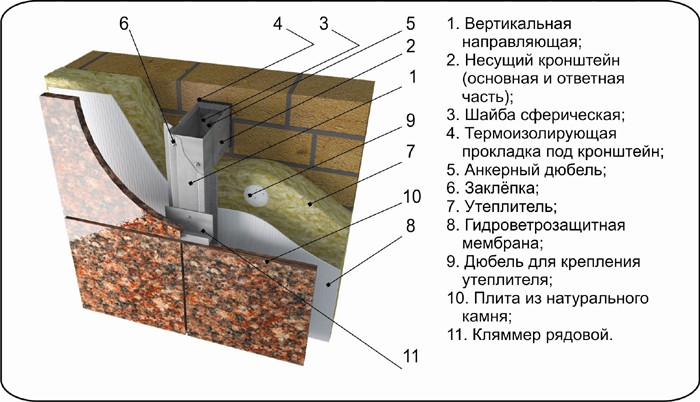 6
4
3
5
2
1
9
7
10
8
11

1. Вертикальная направляющая;
2. Несущий кронштейн (основная и ответная часть);
3. Шайба сферическая;
4. Термоизолирующая прокладка под кронштейн;
5. Анкерный дюбель;
6. Заклёпка;
7. Утеплитель;
8. Гидроветрозащитная мембрана;
9. Дюбель для крепления утеплителя;
10. Плита из натурального камня;
11. Кляммер рядовой.