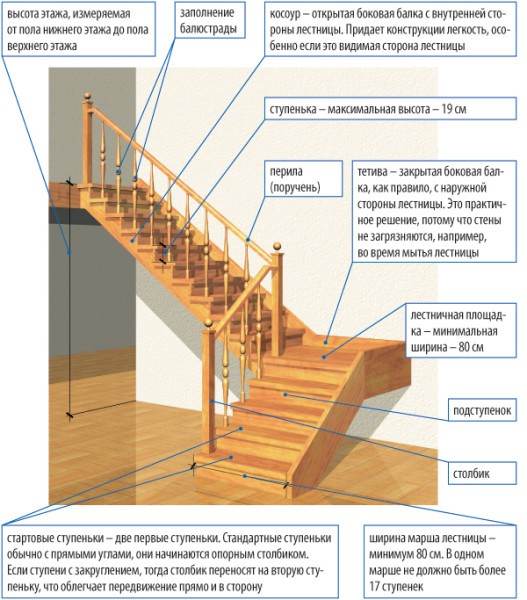 высота этажа, измеряемая от пола нижнего этажа до пола верхнего этажа

заполнение балюстрады

косоур – открытая боковая балка с внутренней стороны лестницы. Придает конструкции легкость, особенно если это видимая сторона лестницы

ступенька – максимальная высота – 19 см

перила (поручень)

тетива – закрытая боковая балка, как правило, с наружной стороны лестницы. Это практичное решение, потому что стены не загрязняются, например, во время мытья лестницы

лестничная площадка – минимальная ширина – 80 см

подступенок

столбик

стартовые ступеньки – две первые ступеньки. Стандартные ступеньки обычно с прямыми углами, они начинаются опорным столбиком. Если ступени с закруглением, тогда столбик переносят на вторую ступеньку, что облегчает передвижение прямо и в сторону

ширина марша лестницы – минимум 80 см. В одном марше не должно быть более 17 ступенек