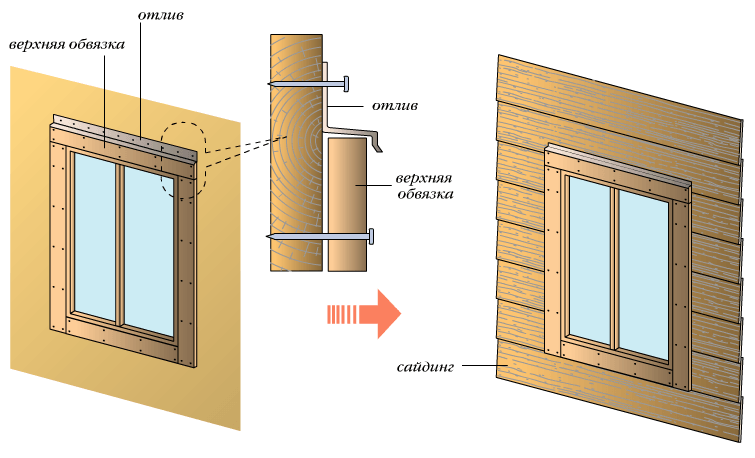 отлив
верхняя обвязка
отлив
верхняя обвязка
сайдинг