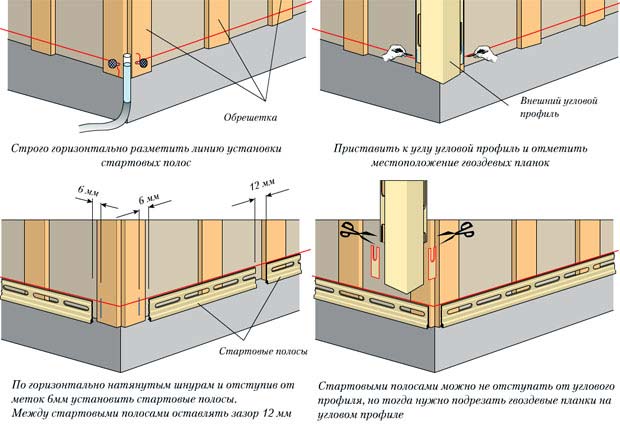 Обрешетка

Строго горизонтально разметить линию установки стартовых полос

Внешний угловой профиль

Приставить к углу угловой профиль и отметить местоположение гвоздевых планок

6 мм

6 мм

12 мм

Стартовые полосы

По горизонтально натянутым шнурам и отступив от меток 6мм установить стартовые полосы. Между стартовыми полосами оставлять зазор 12 мм

Стартовыми полосами можно не отступать от углового профиля, но тогда нужно подрезать гвоздевые планки на угловом профиле