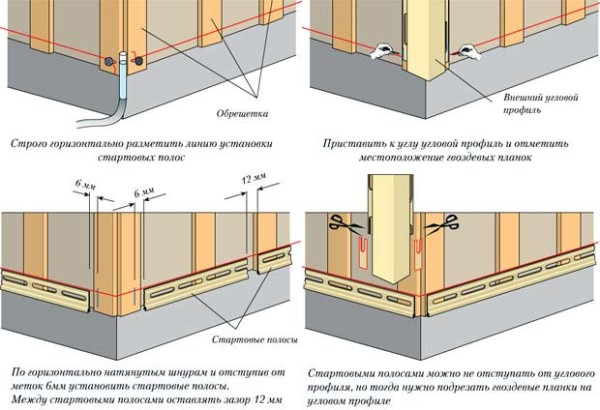 Обрешетка

Строго горизонтально разметить линию установки стартовых полос

Внешний угловой профиль

Приставить к углу угловой профиль и отметить местоположение гвоздевых планок

6 мм

6 мм

12 мм

Стартовые полосы

По горизонтально натянутым шнурам и отступив от меток 6мм установить стартовые полосы.
Между стартовыми полосами оставлять зазор 12 мм

Стартовыми полосами можно не отступать от углового профиля, но тогда нужно подрезать гвоздевые планки на угловом профиле