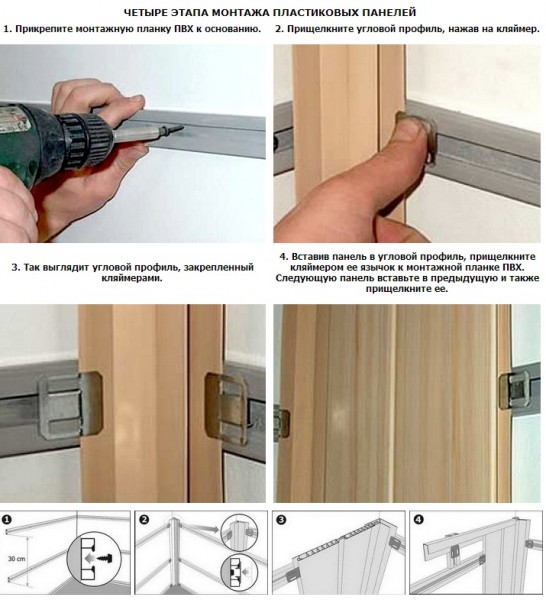 ЧЕТЫРЕ ЭТАПА МОНТАЖА ПЛАСТИКОВЫХ ПАНЕЛЕЙ

1. Прикрепите монтажную планку ПВХ к основанию.

2. Прищелкните угловой профиль, нажав на кляймер.

3. Так выглядит угловой профиль, закрепленный кляймерами.

4. Вставив панель в угловой профиль, прищелкните кляймером ее язычок к монтажной планке ПВХ. Следующую панель вставьте в предыдущую и также прищелкните ее.

1

30 cm

2

3

4