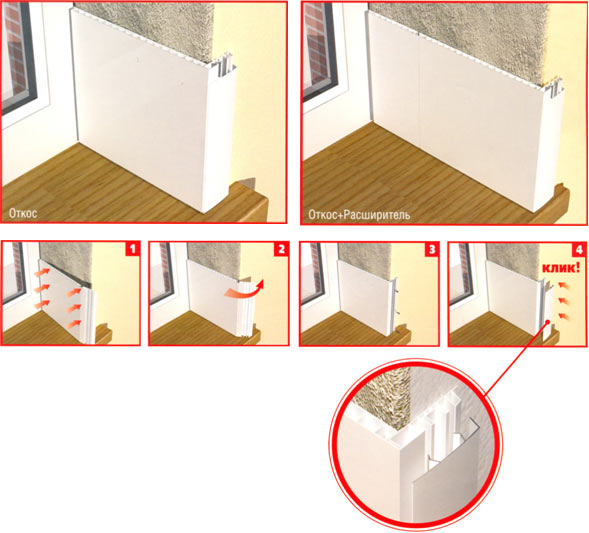 Откос

Откос+Расширитель

1

2

3

4

клик!